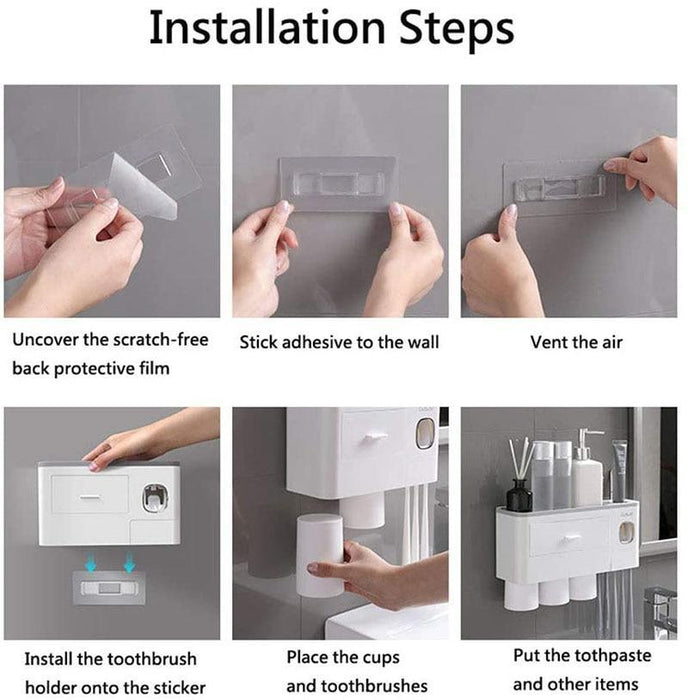 Installation Steps

Uncover the scratch-free back protective film

Stick adhesive to the wall

Vent the air

Install the toothbrush holder onto the sticker

Place the cups and toothbrushes

Put the tothpaste and other items