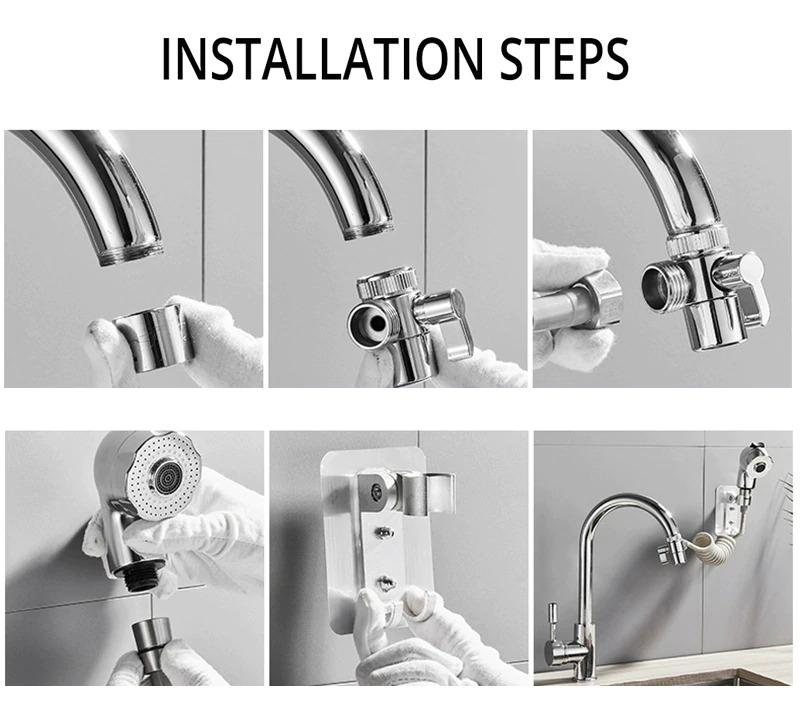 INSTALLATION STEPS