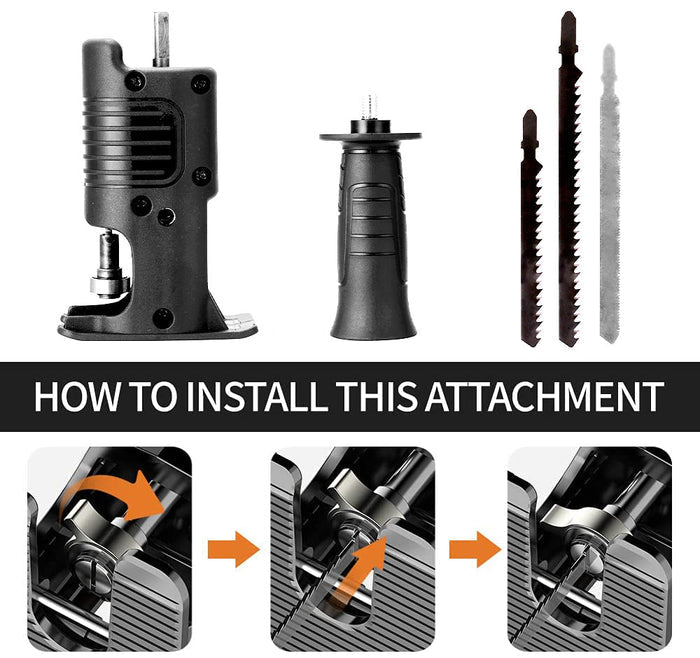 HOW TO INSTALL THIS ATTACHMENT