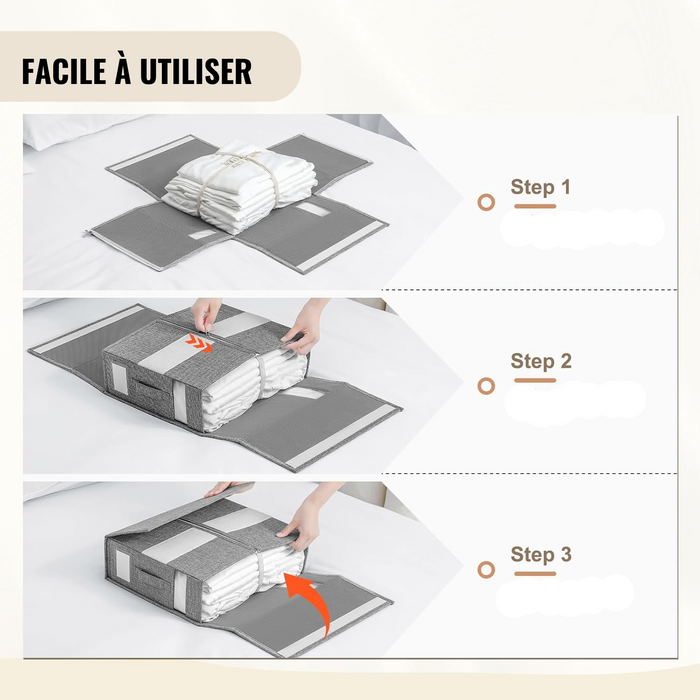 FACILE À UTILISER

Step 1

Step 2

Step 3